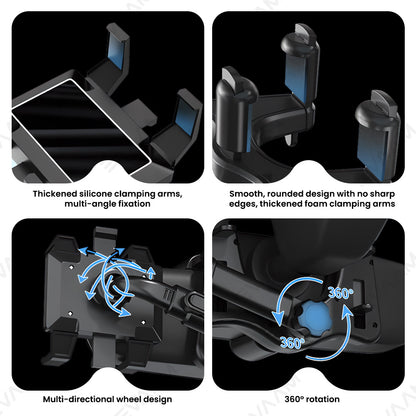 Thickened silicone clamping arms, multi-angle fixation

Smooth, rounded design with no sharp edges, thickened foam clamping arms

Multi-directional wheel design

360°

360°

360° rotation