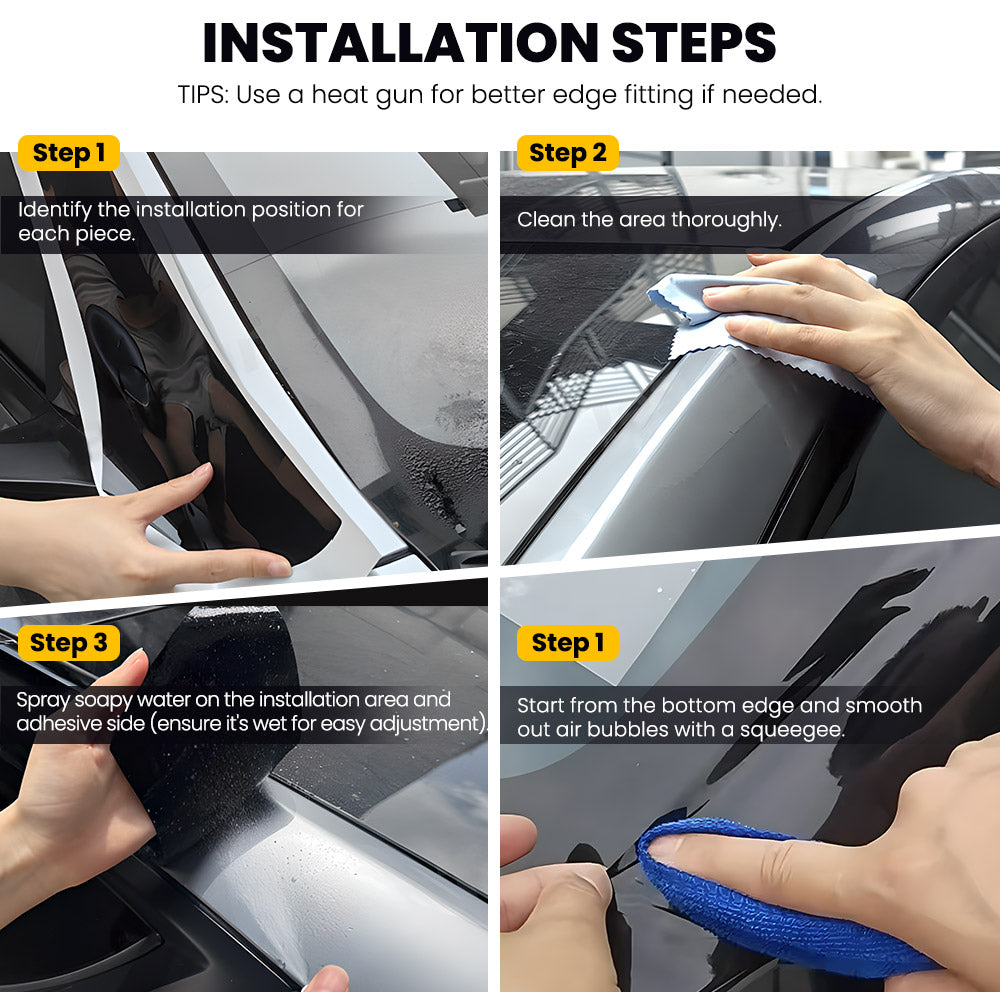 INSTALLATION STEPS

TIPS: Use a heat gun for better edge fitting if needed.

Step 1

Identify the installation position for each piece.

Step 2

Clean the area thoroughly.

Step 3

Spray soapy water on the installation area and adhesive side (ensure it's wet for easy adjustment).

Step 1

Start from the bottom edge and smooth out air bubbles with a squeegee.