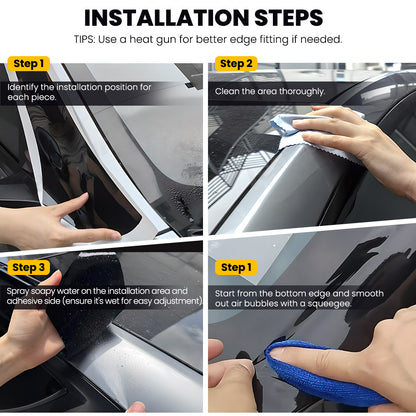 INSTALLATION STEPS

TIPS: Use a heat gun for better edge fitting if needed.

Step 1

Identify the installation position for each piece.

Step 2

Clean the area thoroughly.

Step 3

Spray soapy water on the installation area and adhesive side (ensure it's wet for easy adjustment).

Step 1

Start from the bottom edge and smooth out air bubbles with a squeegee.