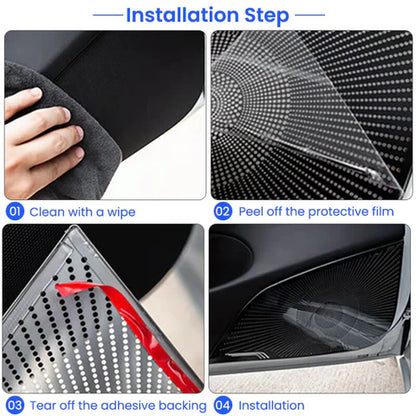 Installation Step

01 Clean with a wipe

02 Peel off the protective film

03 Tear off the adhesive backing

04 Installation