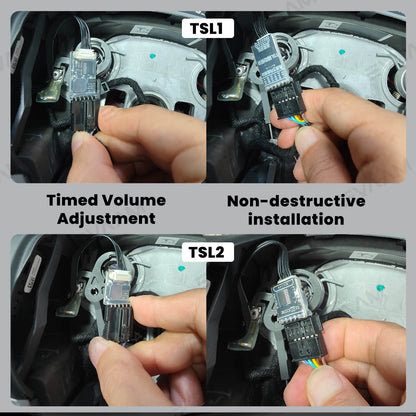 TSL1

Timed Volume Adjustment

Non-destructive installation

TSL2