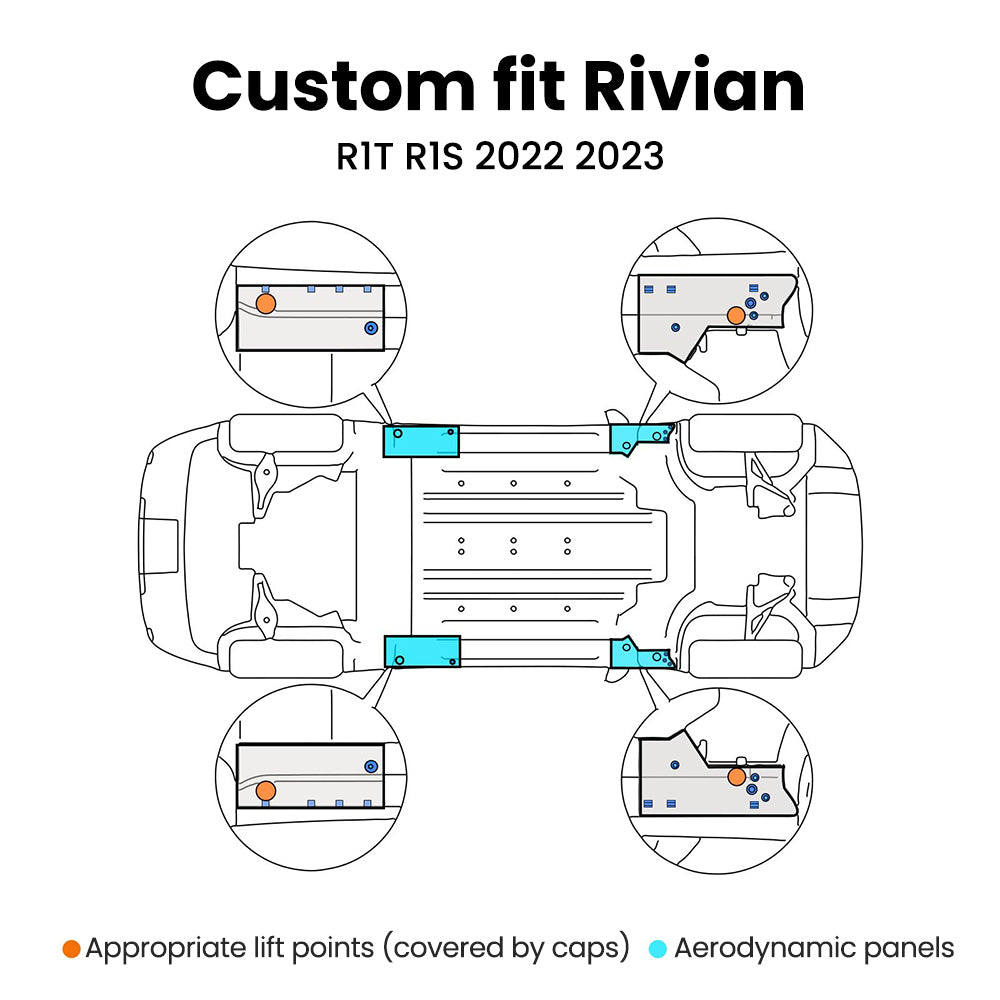 Custom fit Rivian

R1T R1S 2022 2023

Appropriate lift points (covered by caps) Aerodynamic panels