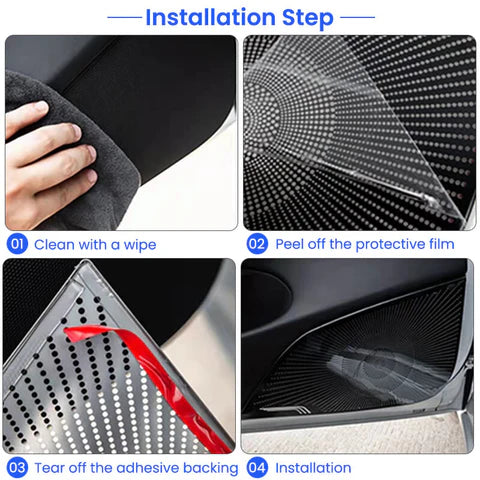 Installation Step

01 Clean with a wipe

02 Peel off the protective film

03 Tear off the adhesive backing

04 Installation