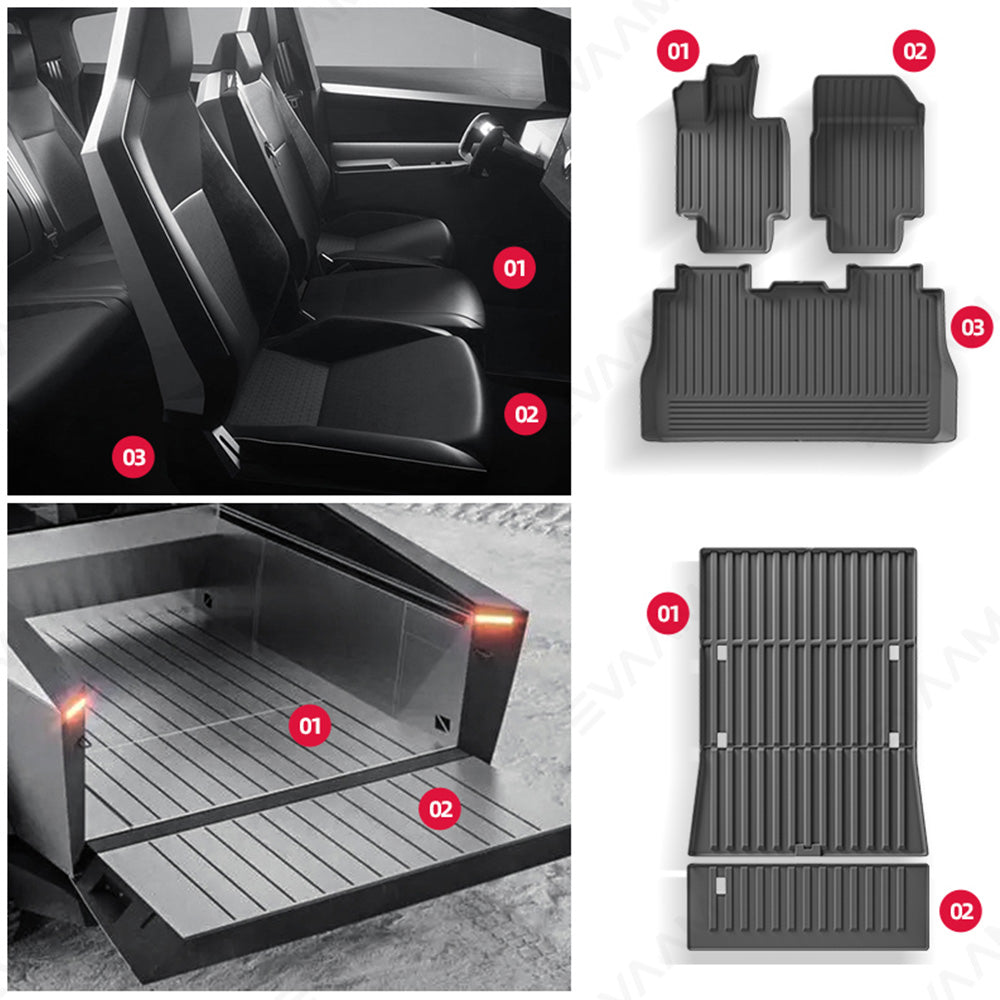 01
02
03
01
02
03
01
02
01
02